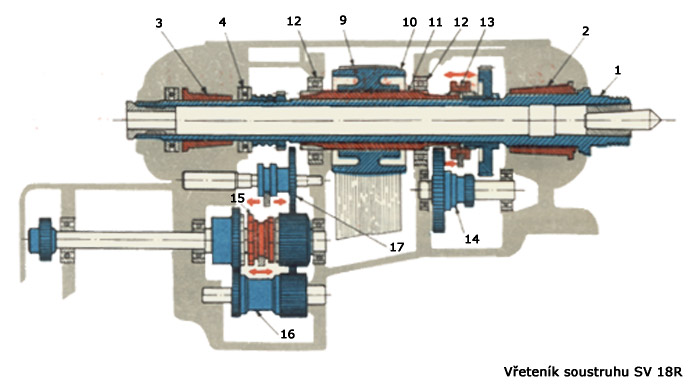 3
4
12
9
10
11
12
13
2
1
15
17
14
16

Vřeteník soustruhu SV 18R